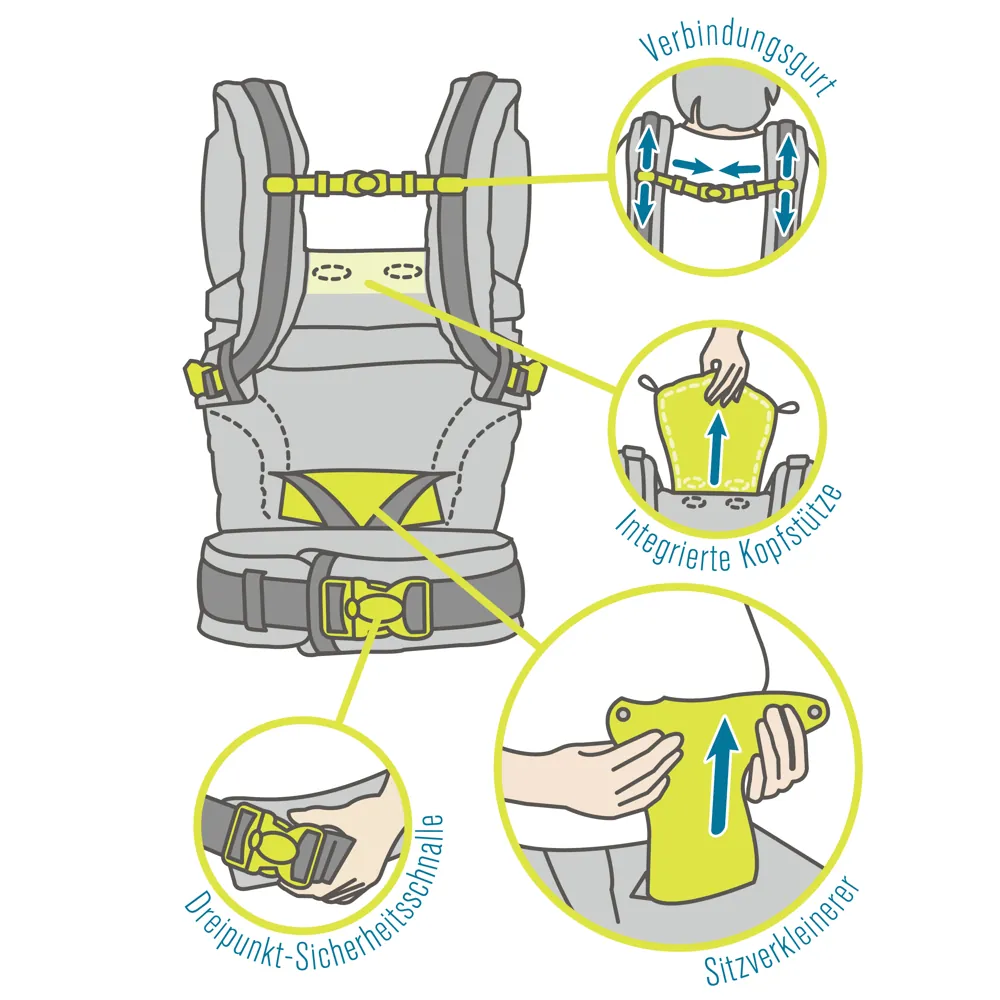 Verbindungsgurt

Integrierte Kopfstütze

Dreipunkt-Sicherheitsschnalle

Sitzverkleinerer